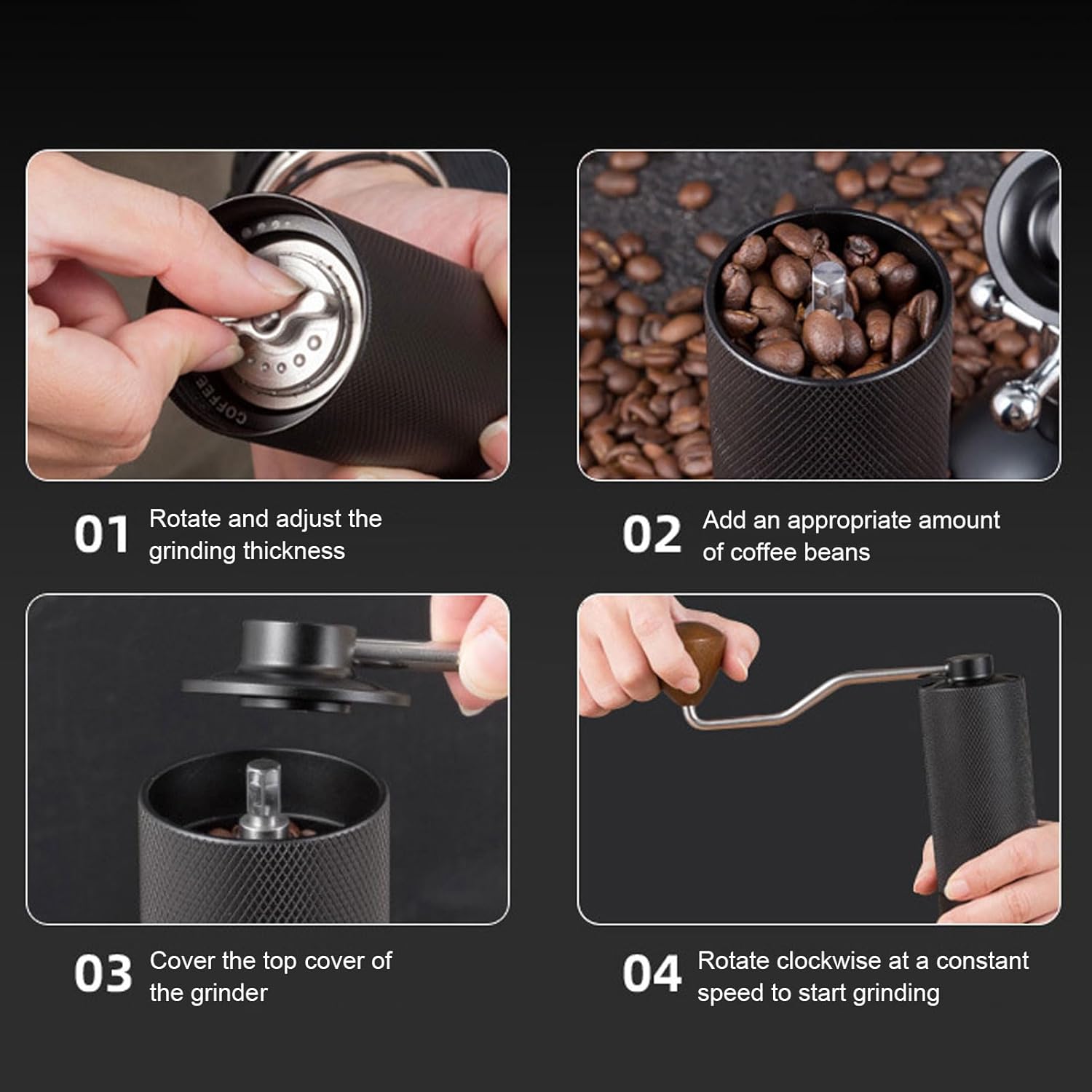 COFFEE

01 Rotate and adjust the grinding thickness

02 Add an appropriate amount of coffee beans

03 Cover the top cover of the grinder

04 Rotate clockwise at a constant speed to start grinding